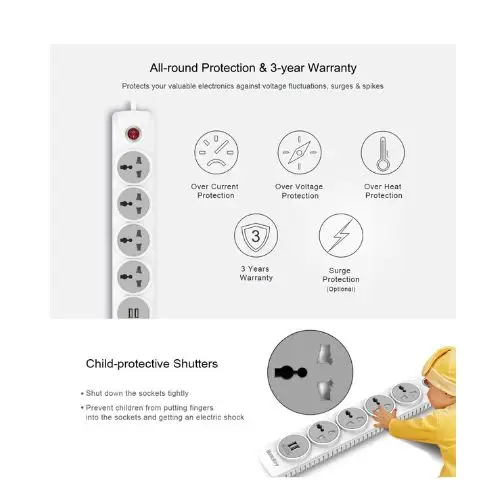 All-round Protection & 3-year Warranty

Protects your valuable electronics against voltage fluctuations, surges & spikes

Over Current Protection

Over Voltage Protection

Over Heat Protection

3

3 Years Warranty

Surge Protection (Optional)

Child-protective Shutters

• Shut down the sockets tightly

• Prevent children from putting fingers into the sockets and getting an electric shock