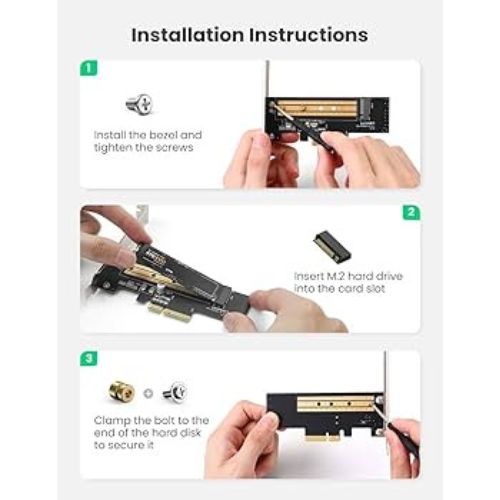 Installation Instructions

1

Install the bezel and tighten the screws

2

Insert M.2 hard drive into the card slot

3

Clamp the bolt to the end of the hard disk to secure it