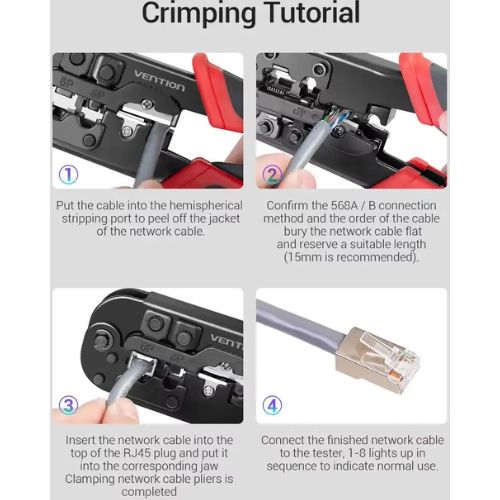 Crimping Tutorial

VENTION
8P
6P

①

Put the cable into the hemispherical stripping port to peel off the jacket of the network cable.

6P

②

Confirm the 568A / B connection method and the order of the cable bury the network cable flat and reserve a suitable length (15mm is recommended).

VENT
8P
6P

③

Insert the network cable into the top of the RJ45 plug and put it into the corresponding jaw Clamping network cable pliers is completed

④

Connect the finished network cable to the tester, 1-8 lights up in sequence to indicate normal use.